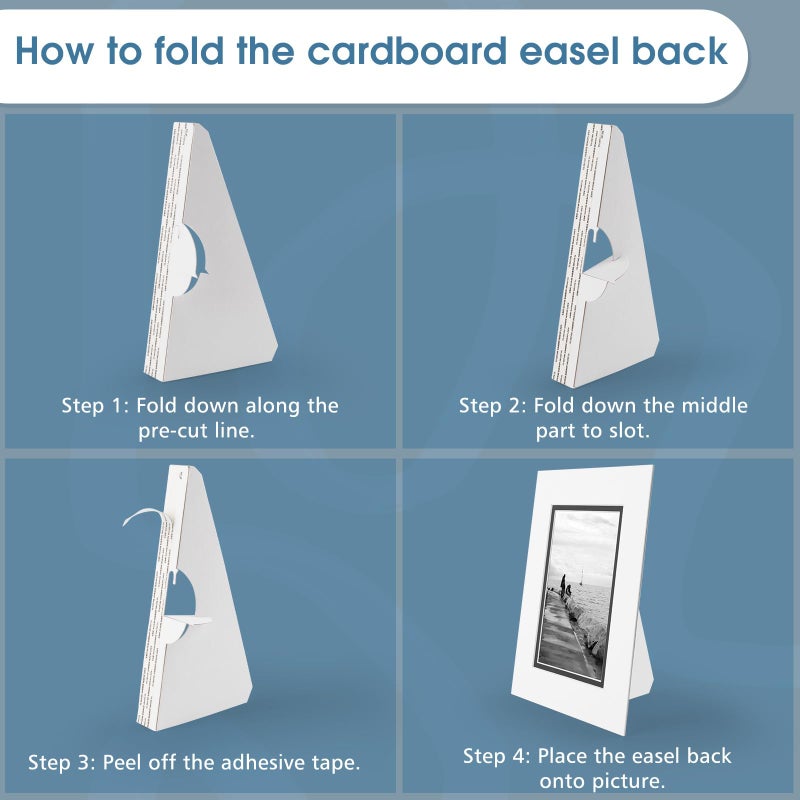 How to fold the cardboard easel back

Step 1: Fold down along the pre-cut line.

Step 2: Fold down the middle part to slot.

Step 3: Peel off the adhesive tape.

Step 4: Place the easel back onto picture.